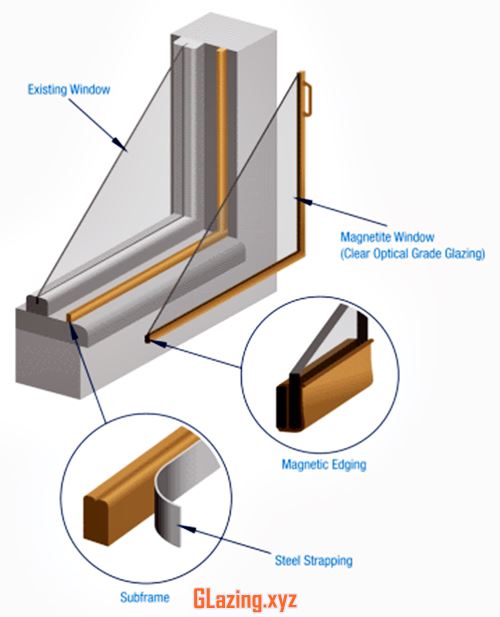 Existing Window

Magnetite Window
(Clear Optical Grade Glazing)

Magnetic Edging

Steel Strapping

Subframe

GLazing.xyz